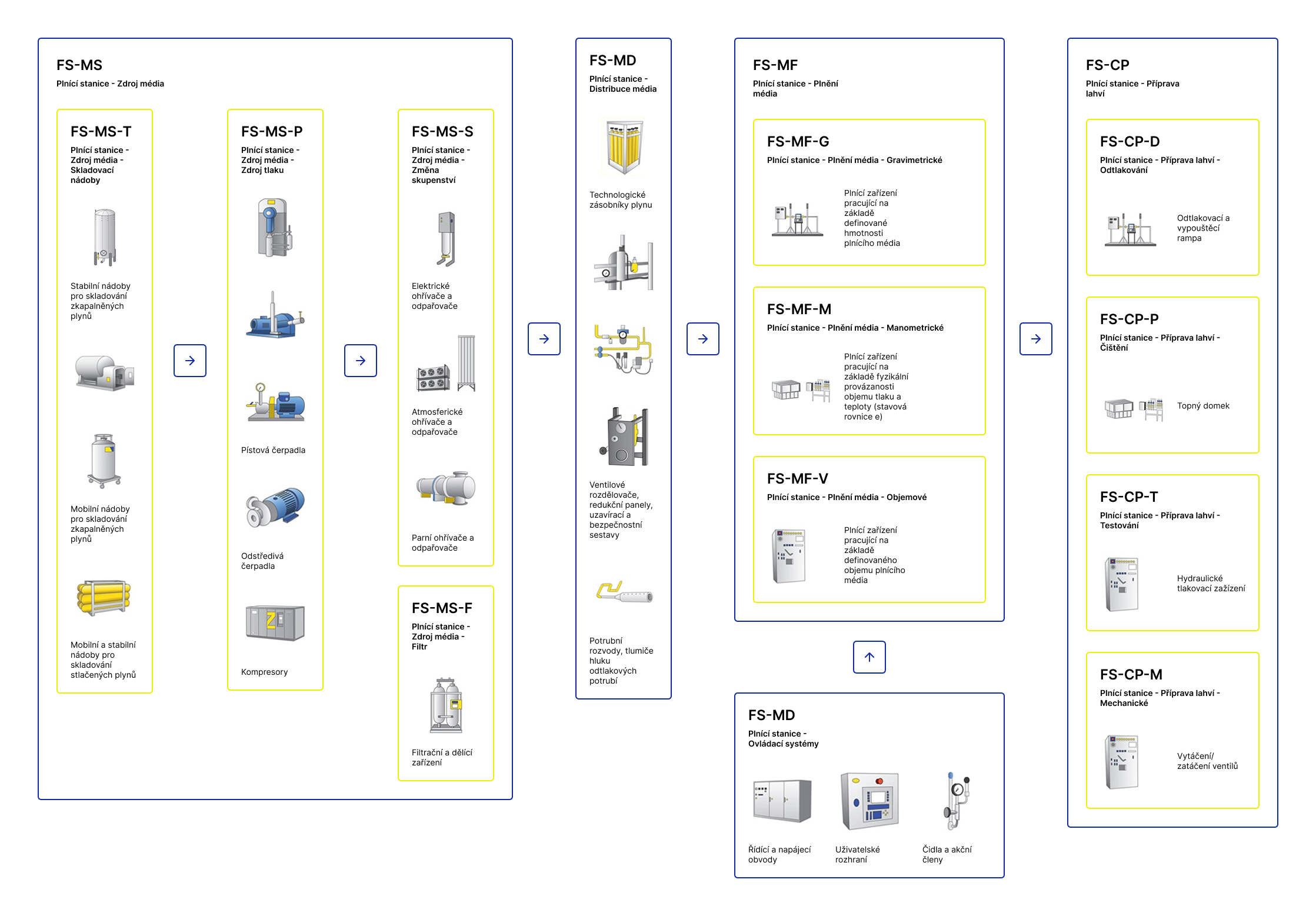 FS-MS
Plnící stanice - Zdroj média

FS-MS-T
Plnící stanice - Zdroj média - Skladovací nádoby

Stabilní nádoby pro skladování zkapalněných plynů

Mobilní nádoby pro skladování zkapalněných plynů

Mobilní a stabilní nádoby pro skladování stlačených plynů

FS-MS-P
Plnící stanice - Zdroj média - Zdroj tlaku

Pístová čerpadla

Odstředivá čerpadla

Kompresory

FS-MS-S
Plnící stanice - Zdroj média - Změna skupenství

Elektrické ohřívače a odpařovače

Atmosferické ohřívače a odpařovače

Parní ohřívače a odpařovače

FS-MS-F
Plnící stanice - Zdroj média - Filtr

Filtrační a dělící zařízení

FS-MD
Plnící stanice - Distribuce média

Technologické zásobníky plynu

Ventilové rozdělovače, redukční panely, uzavírací a bezpečnostní sestavy

Potrubní rozvody, tlumiče hluku odtlakových potrubí

FS-MF
Plnící stanice - Plnění média

FS-MF-G
Plnící stanice - Plnění média - Gravimetrické

Plnící zařízení pracující na základě definované hmotnosti plnícího média

FS-MF-M
Plnící stanice - Plnění média - Manometrické

Plnící zařízení pracující na základě fyzikální provázanosti objemu tlaku a teploty (stavová rovnice e)

FS-MF-V
Plnící stanice - Plnění média - Objemové

Plnící zařízení pracující na základě definovaného objemu plnícího média

FS-MD
Plnící stanice - Ovládací systémy

Řídící a napájecí obvody

Uživatelské rozhraní

Čidla a akční členy

FS-CP
Plnící stanice - Příprava lahví

FS-CP-D
Plnící stanice - Příprava lahví - Odtlakování

Odtlakovací a vypouštěcí rampa

FS-CP-P
Plnící stanice - Příprava lahví - Čištění

Topný domek

FS-CP-T
Plnící stanice - Příprava lahví - Testování

Hydraulické tlakovací zažízení

FS-CP-M
Plnící stanice - Příprava lahví - Mechanické

Vytáčení/ zatáčení ventilů